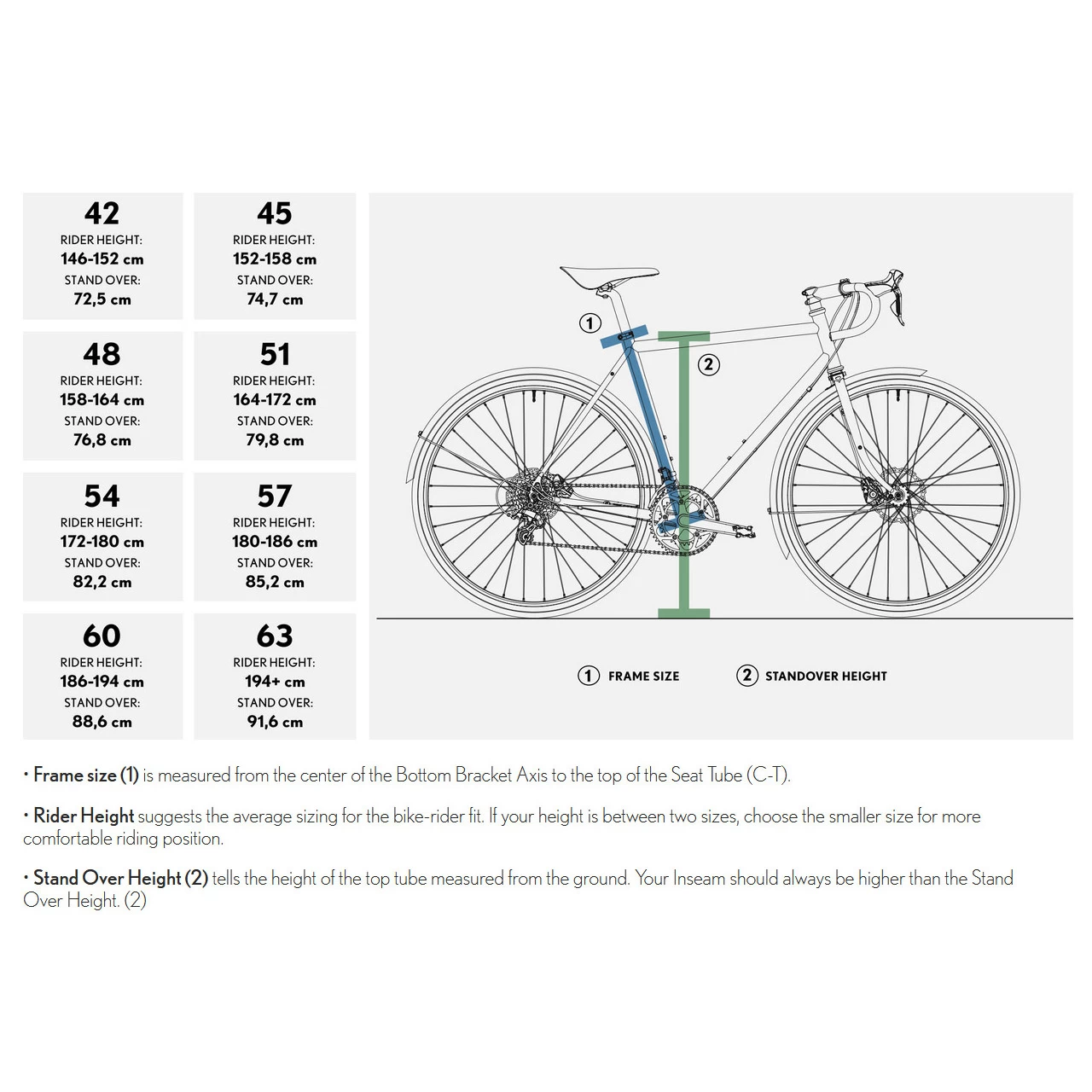 42
RIDER HEIGHT:
146-152 cm
STAND OVER:
72,5 cm

45
RIDER HEIGHT:
152-158 cm
STAND OVER:
74,7 cm

48
RIDER HEIGHT:
158-164 cm
STAND OVER:
76,8 cm

51
RIDER HEIGHT:
164-172 cm
STAND OVER:
79,8 cm

54
RIDER HEIGHT:
172-180 cm
STAND OVER:
82,2 cm

57
RIDER HEIGHT:
180-186 cm
STAND OVER:
85,2 cm

60
RIDER HEIGHT:
186-194 cm
STAND OVER:
88,6 cm

63
RIDER HEIGHT:
194+ cm
STAND OVER:
91,6 cm

1

2

1 FRAME SIZE 2 STANDOVER HEIGHT

• Frame size (1) is measured from the center of the Bottom Bracket Axis to the top of the Seat Tube (C-T).

• Rider Height suggests the average sizing for the bike-rider fit. If your height is between two sizes, choose the smaller size for more comfortable riding position.

• Stand Over Height (2) tells the height of the top tube measured from the ground. Your Inseam should always be higher than the Stand Over Height. (2)